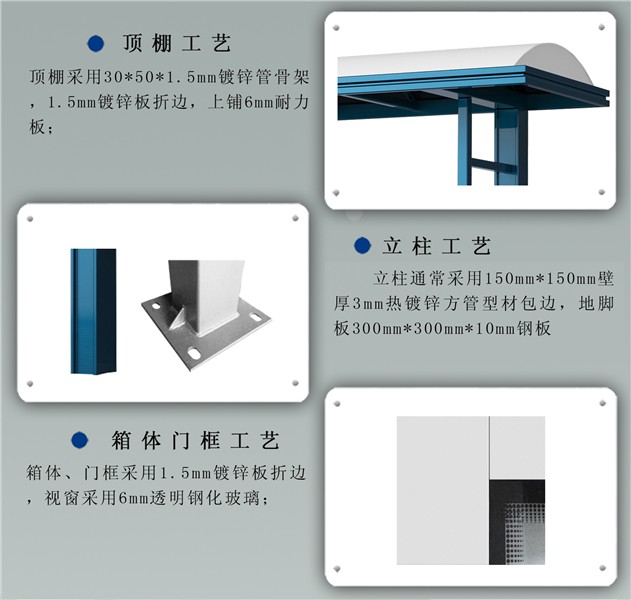 顶棚工艺

顶棚采用30*50*1.5mm镀锌管骨架，1.5mm镀锌板折边，上铺6mm耐力板；

立柱工艺

立柱通常采用150mm*150mm壁厚3mm热镀锌方管型材包边，地脚板300mm*300mm*10mm钢板

箱体门框工艺

箱体、门框采用1.5mm镀锌板折边，视窗采用6mm透明钢化玻璃；