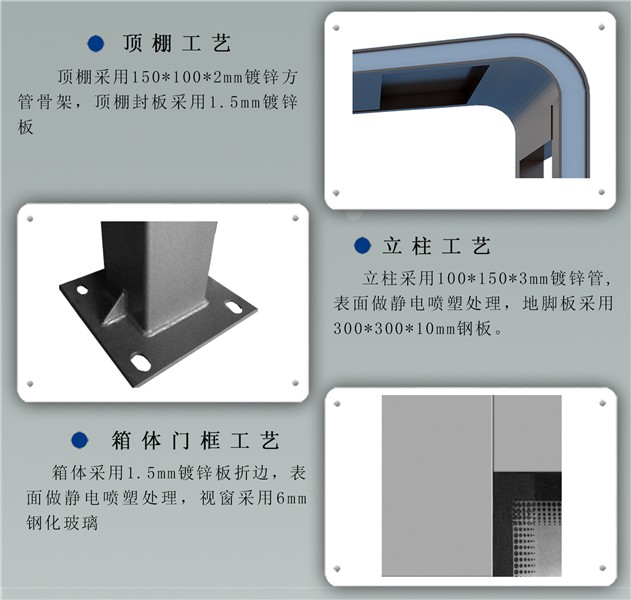 顶棚工艺

顶棚采用150*100*2mm镀锌方管骨架，顶棚封板采用1.5mm镀锌板

立柱工艺

立柱采用100*150*3mm镀锌管，表面做静电喷塑处理，地脚板采用300*300*10mm钢板。

箱体门框工艺

箱体采用1.5mm镀锌板折边，表面做静电喷塑处理，视窗采用6mm钢化玻璃