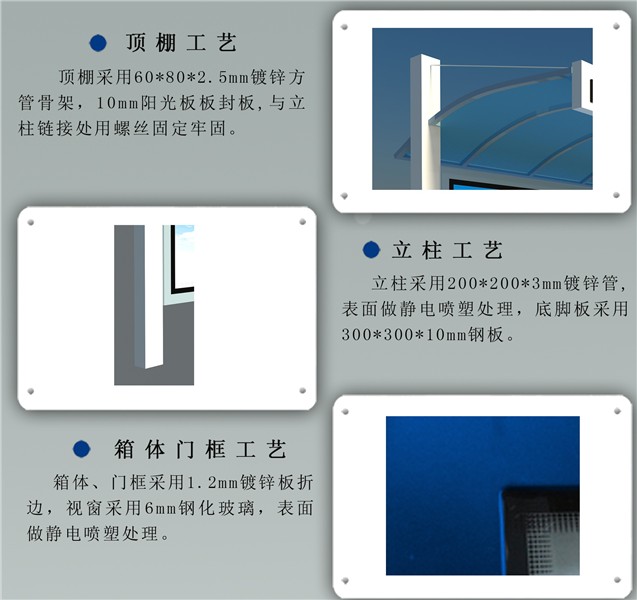 顶棚工艺

顶棚采用60*80*2.5mm镀锌方管骨架，10mm阳光板板封板，与立柱链接处用螺丝固定牢固。

立柱工艺

立柱采用200*200*3mm镀锌管，表面做静电喷塑处理，底脚板采用300*300*10mm钢板。

箱体门框工艺

箱体、门框采用1.2mm镀锌板折边，视窗采用6mm钢化玻璃，表面做静电喷塑处理。